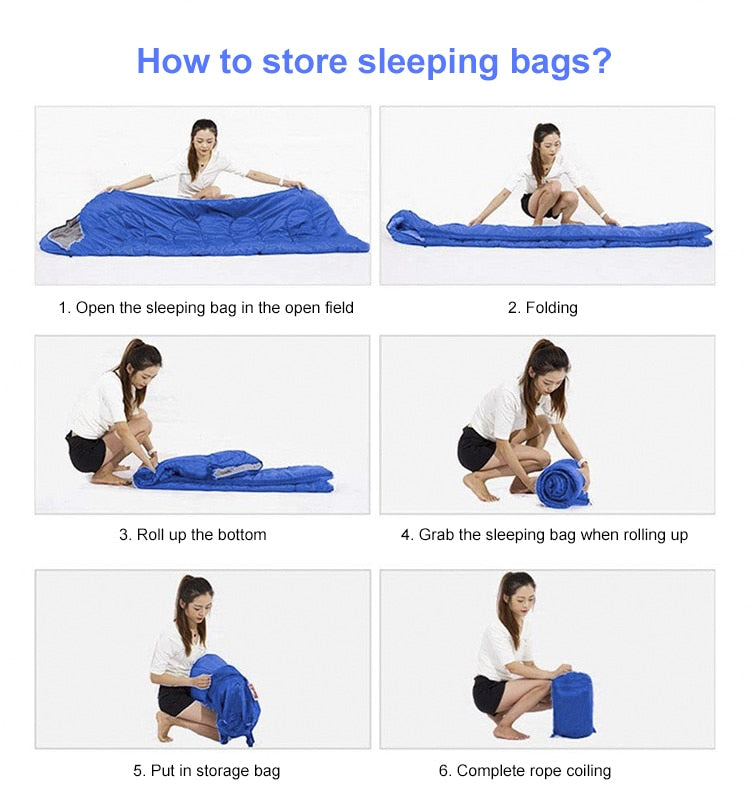 How to store sleeping bags?

1. Open the sleeping bag in the open field

2. Folding

3. Roll up the bottom

4. Grab the sleeping bag when rolling up

5. Put in storage bag

6. Complete rope coiling