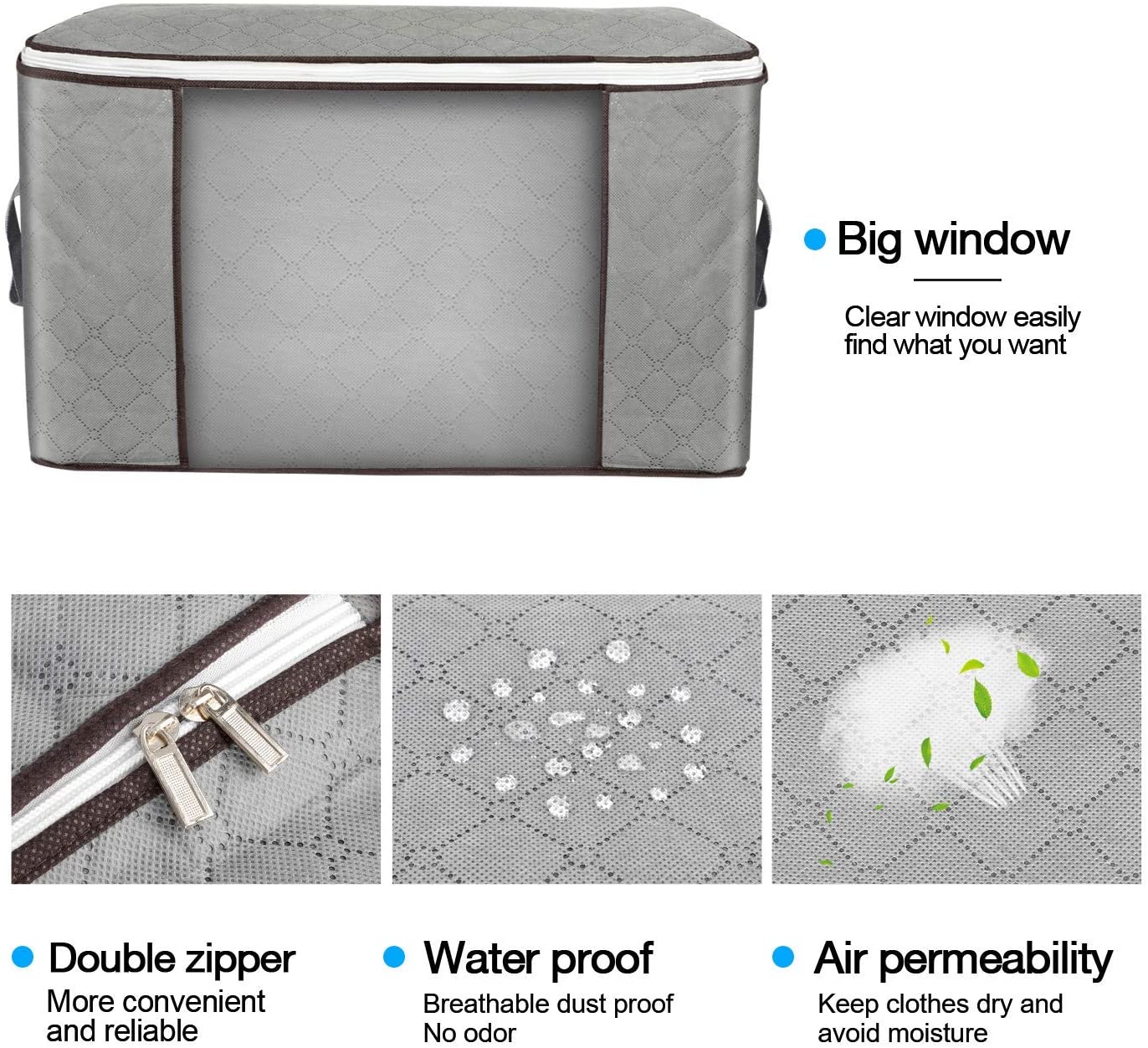 Big window

Clear window easily find what you want

Double zipper

More convenient and reliable

Water proof

Breathable dust proof
No odor

Air permeability

Keep clothes dry and avoid moisture