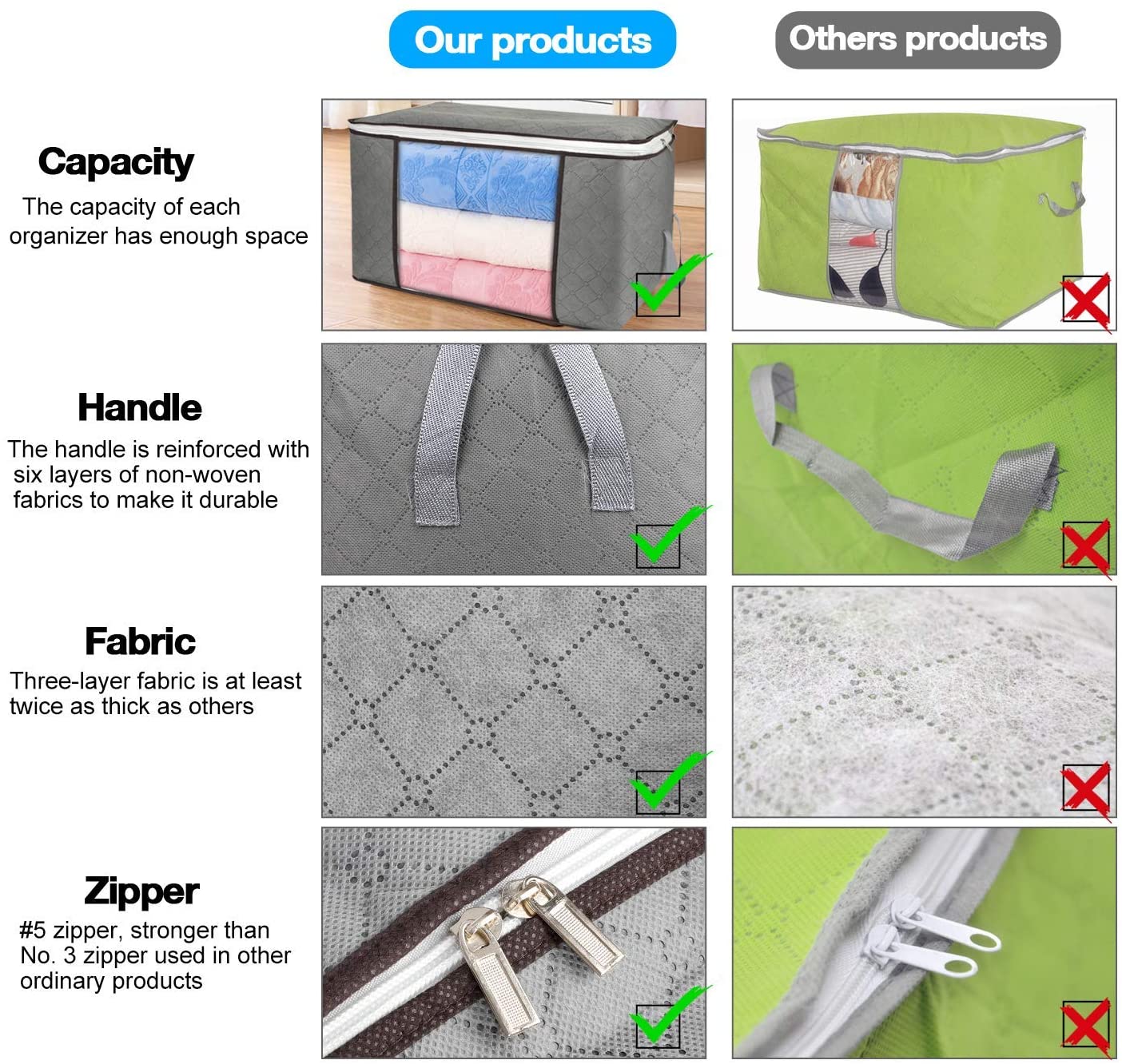 Our products

Others products

Capacity

The capacity of each organizer has enough space

Handle

The handle is reinforced with six layers of non-woven fabrics to make it durable

Fabric

Three-layer fabric is at least twice as thick as others

Zipper

#5 zipper, stronger than No. 3 zipper used in other ordinary products