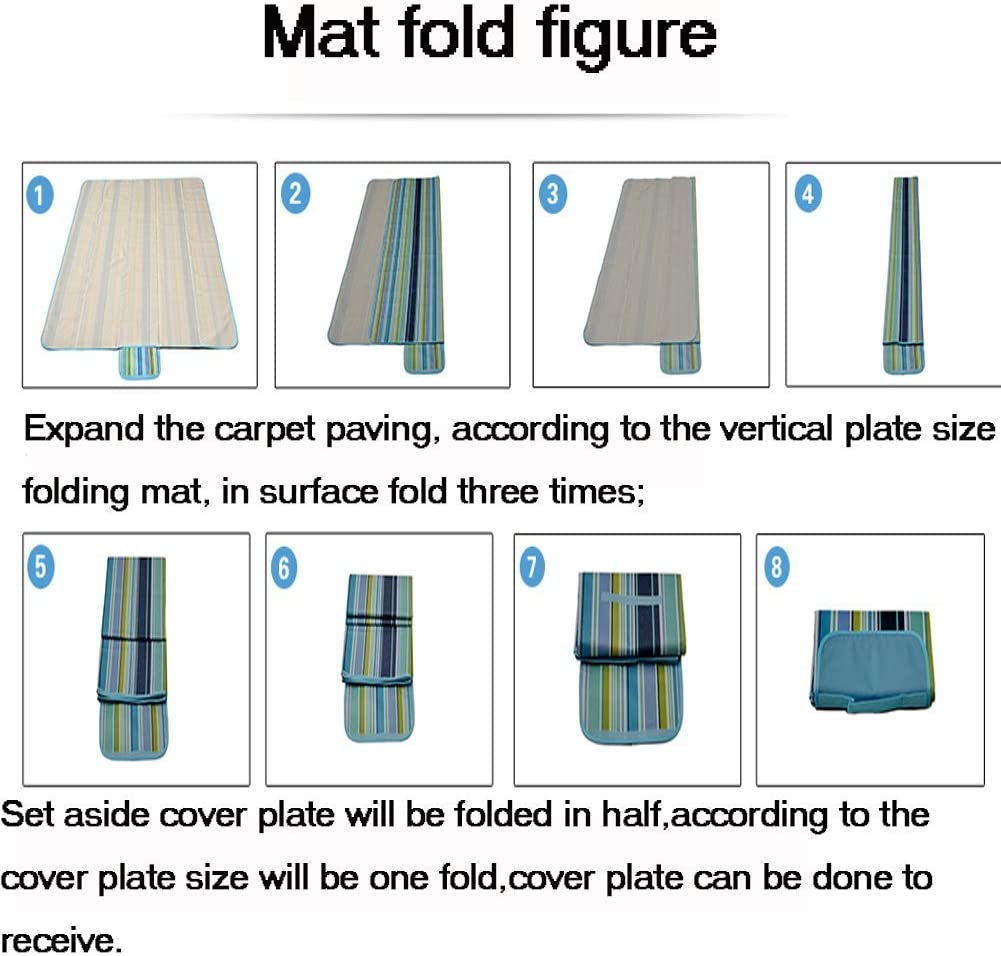 Mat fold figure

1

2

3

4

Expand the carpet paving, according to the vertical plate size folding mat, in surface fold three times;

5

6

7

8

Set aside cover plate will be folded in half,according to the cover plate size will be one fold,cover plate can be done to receive.