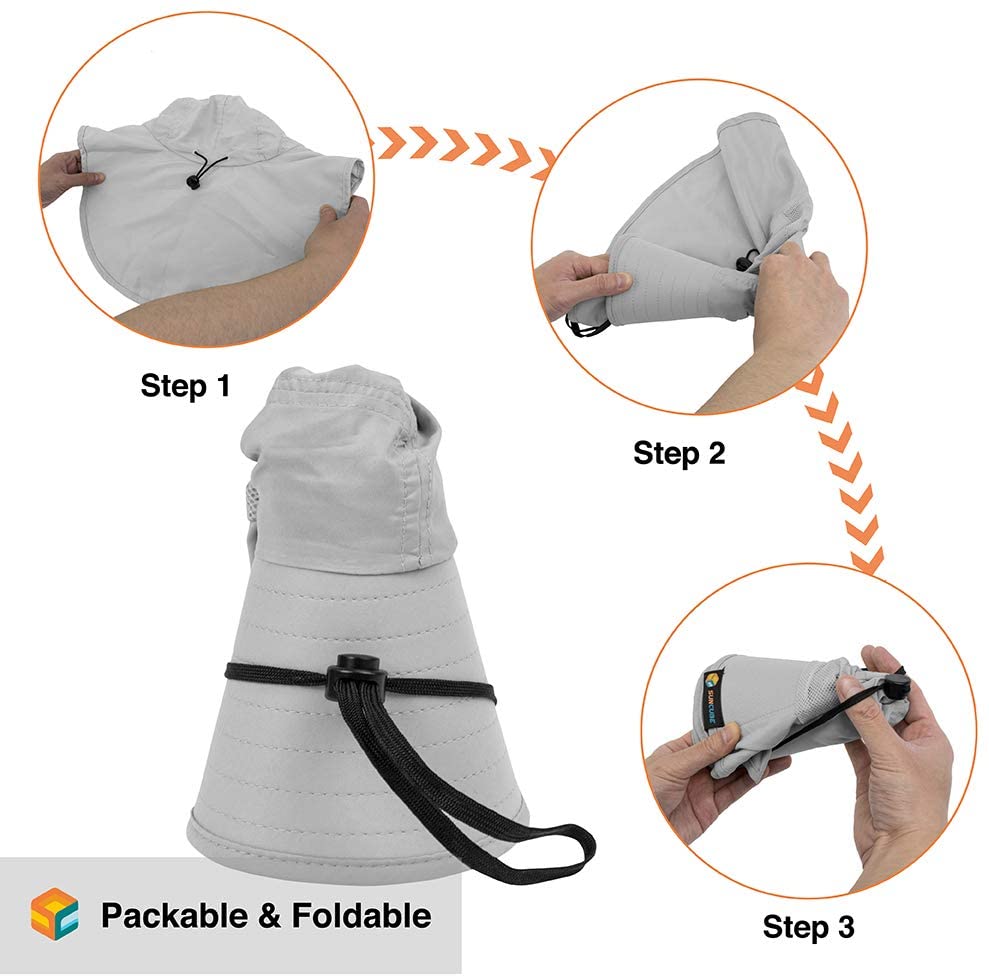 Step 1

Step 2

SUNCUBE

Step 3

Packable & Foldable