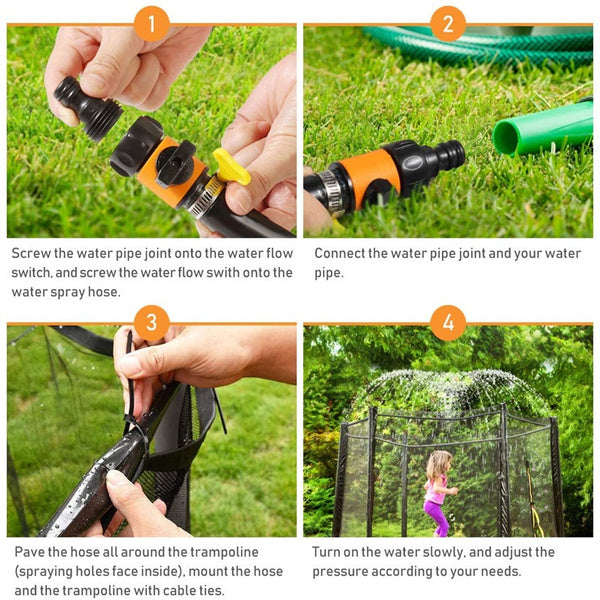 1

Screw the water pipe joint onto the water flow switch, and screw the water flow swith onto the water spray hose.

2

Connect the water pipe joint and your water pipe.

3

Pave the hose all around the trampoline (spraying holes face inside), mount the hose and the trampoline with cable ties.

4

Turn on the water slowly, and adjust the pressure according to your needs.