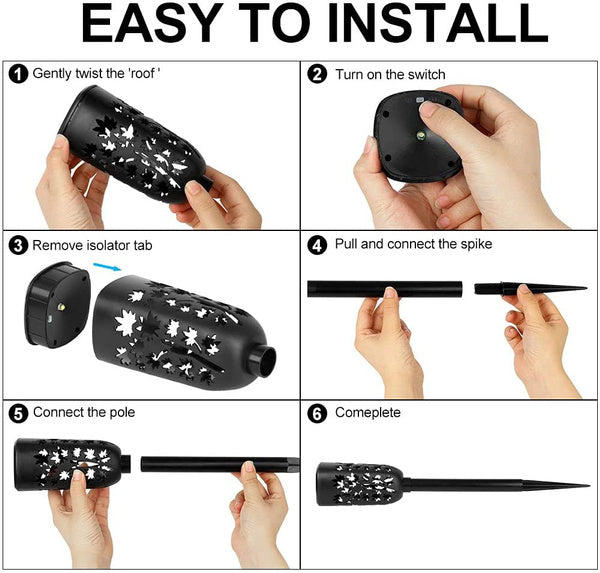 EASY TO INSTALL

1 Gently twist the 'roof '

2 Turn on the switch

3 Remove isolator tab

4 Pull and connect the spike

5 Connect the pole

6 Comeplete