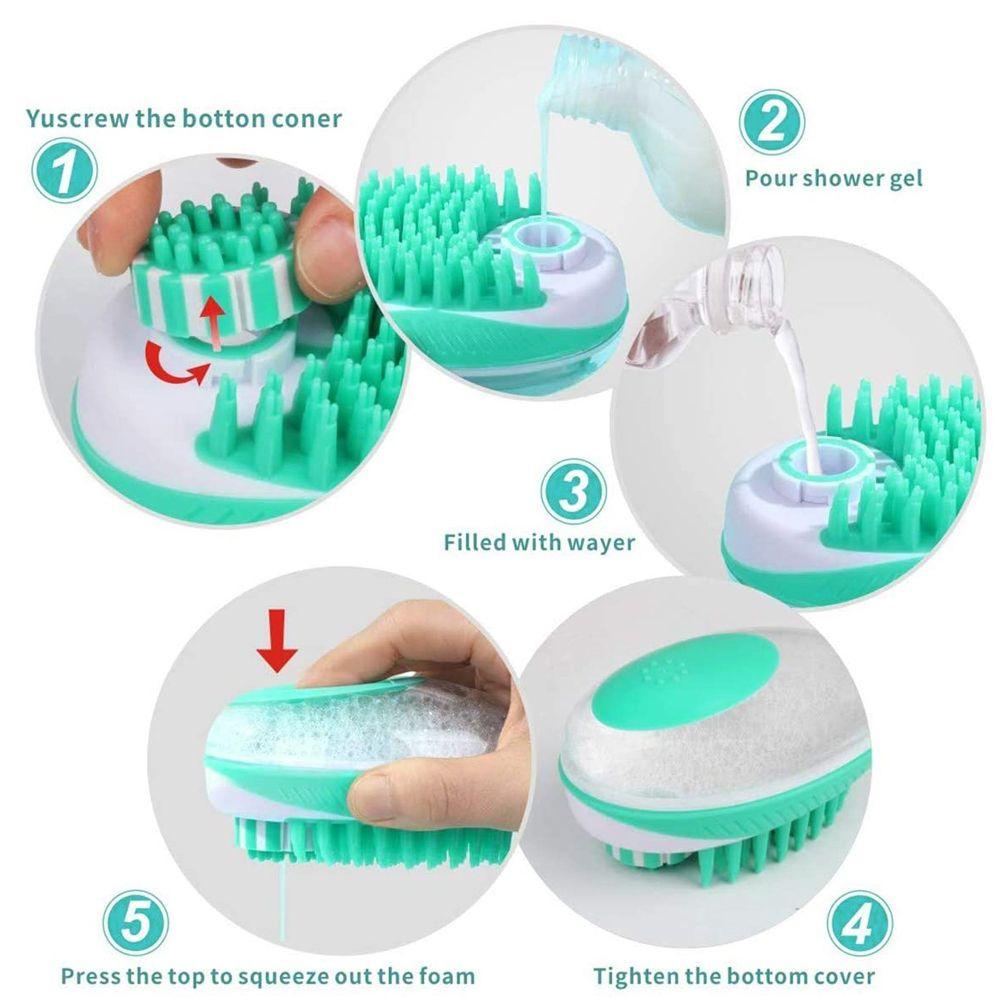 Yuscrew the botton coner

1

2

Pour shower gel

3

Filled with wayer

5

Press the top to squeeze out the foam

4

Tighten the bottom cover